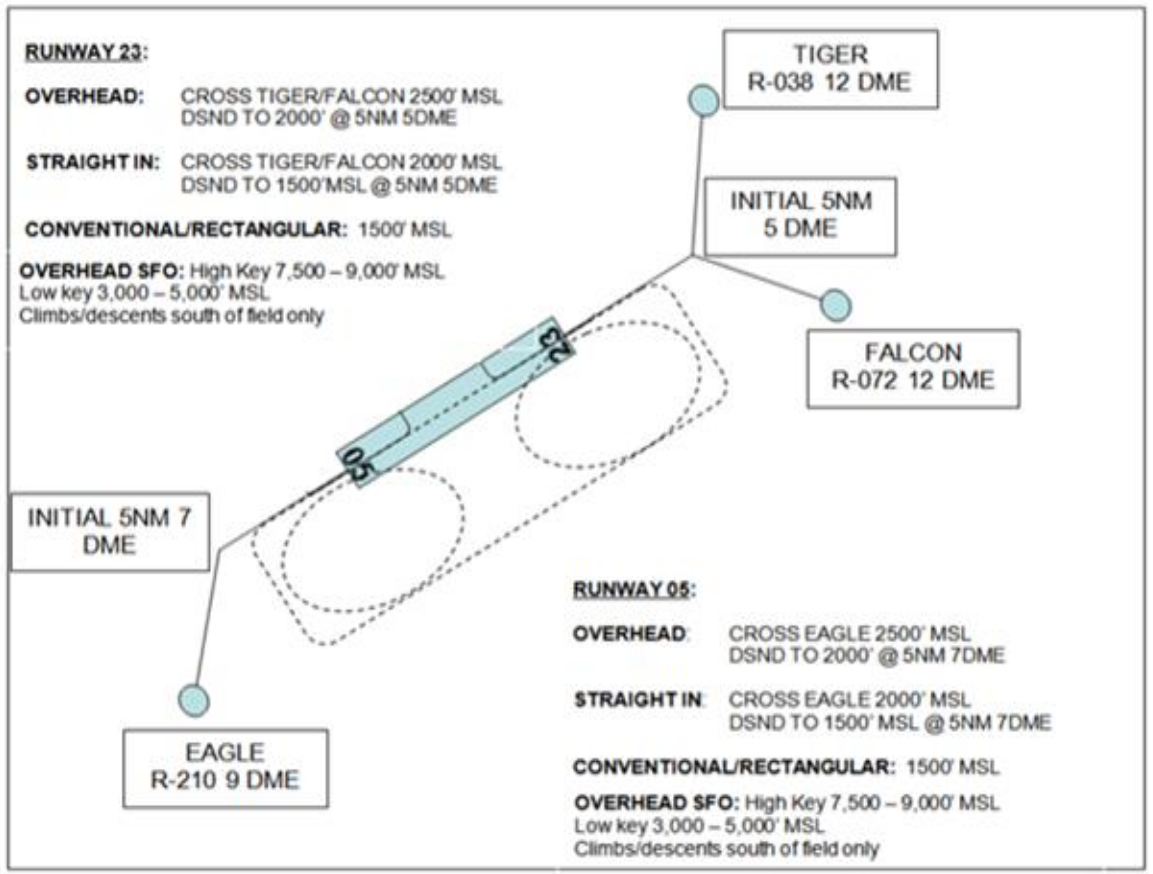 RUNWAY 23:

OVERHEAD: CROSS TIGER/FALCON 2500' MSL
DSND TO 2000' @ 5NM 5DME

STRAIGHT IN: CROSS TIGER/FALCON 2000' MSL
DSND TO 1500'MSL @ 5NM 5DME

CONVENTIONAL/RECTANGULAR: 1500' MSL

OVERHEAD SFO: High Key 7,500 – 9,000' MSL
Low key 3,000 – 5,000' MSL
Climbs/descents south of field only

TIGER
R-038 12 DME

INITIAL 5NM
5 DME

FALCON
R-072 12 DME

23

05

INITIAL 5NM 7 DME

EAGLE
R-210 9 DME

RUNWAY 05:

OVERHEAD: CROSS EAGLE 2500' MSL
DSND TO 2000' @ 5NM 7DME

STRAIGHT IN: CROSS EAGLE 2000' MSL
DSND TO 1500' MSL @ 5NM 7DME

CONVENTIONAL/RECTANGULAR: 1500' MSL

OVERHEAD SFO: High Key 7,500 – 9,000' MSL
Low key 3,000 – 5,000' MSL
Climbs/descents south of field only